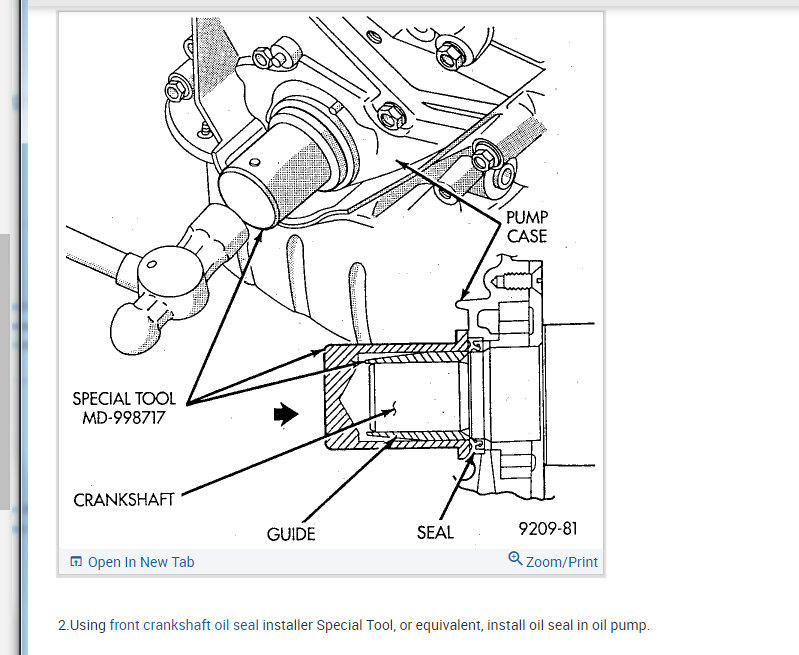 PUMP CASE

SPECIAL TOOL MD-998717

CRANKSHAFT

GUIDE

SEAL

9209-81

Open In New Tab

Zoom/Print

2.Using front crankshaft oil seal installer Special Tool, or equivalent, install oil seal in oil pump.