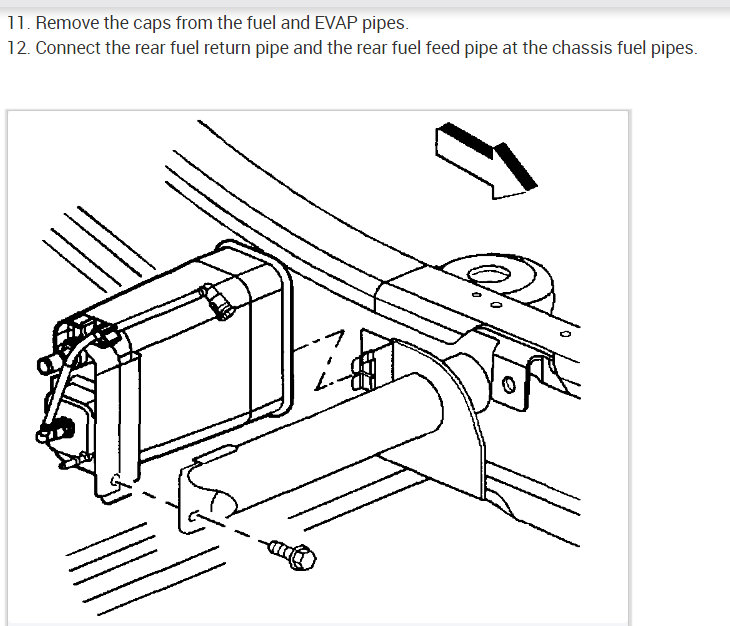 11. Remove the caps from the fuel and EVAP pipes.
12. Connect the rear fuel return pipe and the rear fuel feed pipe at the chassis fuel pipes.