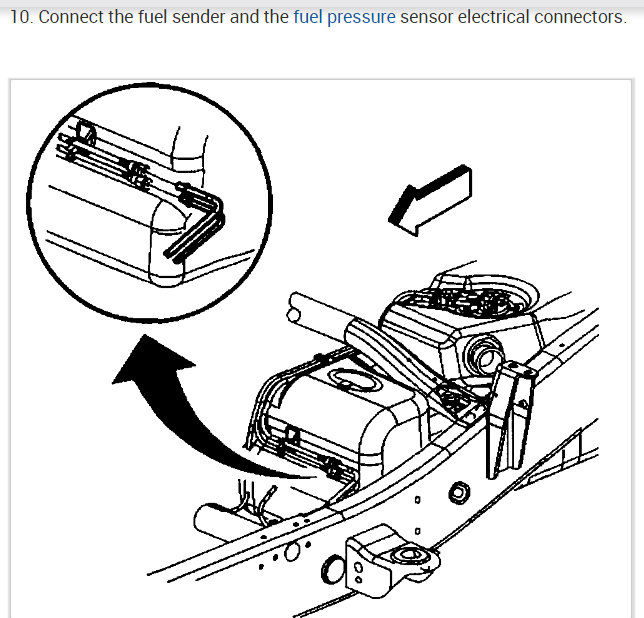 10. Connect the fuel sender and the fuel pressure sensor electrical connectors.