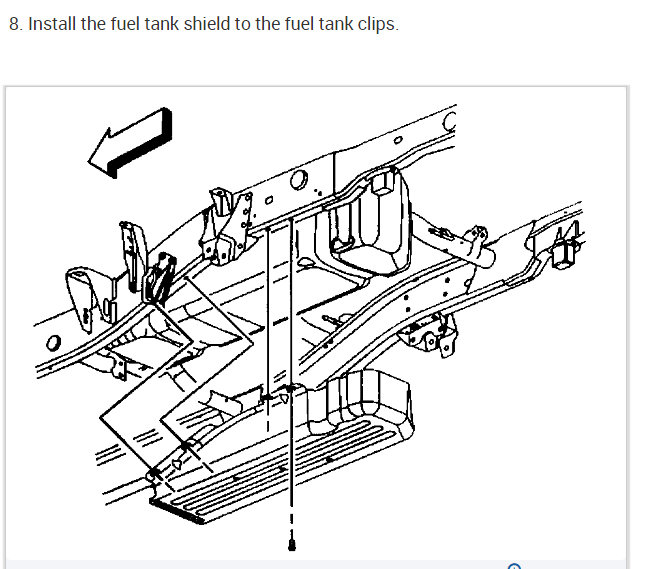 8. Install the fuel tank shield to the fuel tank clips.