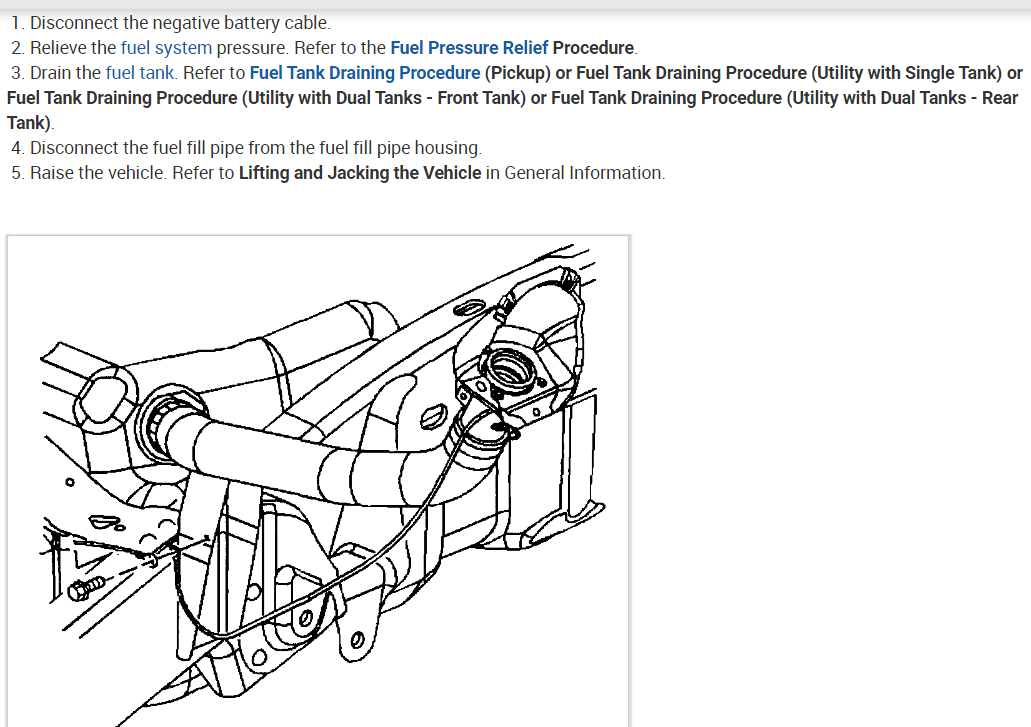 1. Disconnect the negative battery cable.
2. Relieve the fuel system pressure. Refer to the Fuel Pressure Relief Procedure.
3. Drain the fuel tank. Refer to Fuel Tank Draining Procedure (Pickup) or Fuel Tank Draining Procedure (Utility with Single Tank) or Fuel Tank Draining Procedure (Utility with Dual Tanks - Front Tank) or Fuel Tank Draining Procedure (Utility with Dual Tanks - Rear Tank).
4. Disconnect the fuel fill pipe from the fuel fill pipe housing.
5. Raise the vehicle. Refer to Lifting and Jacking the Vehicle in General Information.