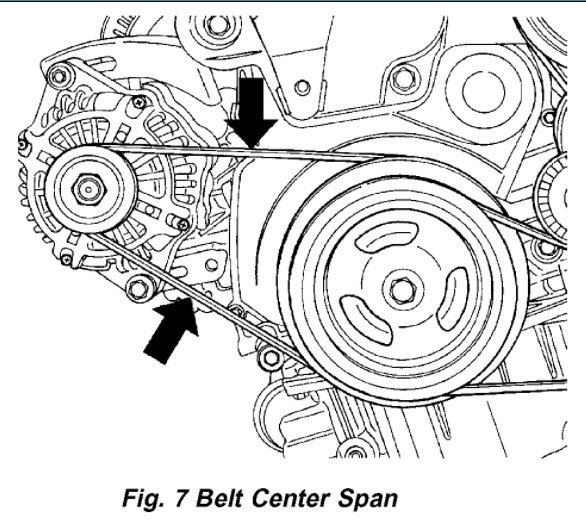 Fig. 7 Belt Center Span