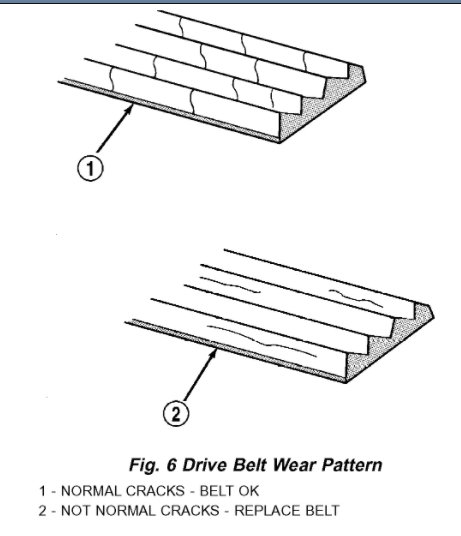 1

2

Fig. 6 Drive Belt Wear Pattern

1 - NORMAL CRACKS - BELT OK
2 - NOT NORMAL CRACKS - REPLACE BELT