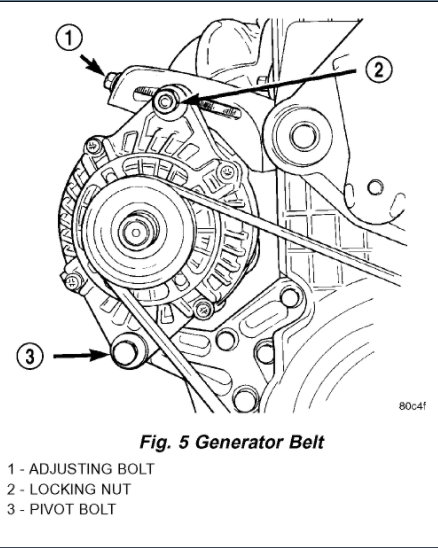 1

2

3

80c4f

Fig. 5 Generator Belt

1 - ADJUSTING BOLT
2 - LOCKING NUT
3 - PIVOT BOLT