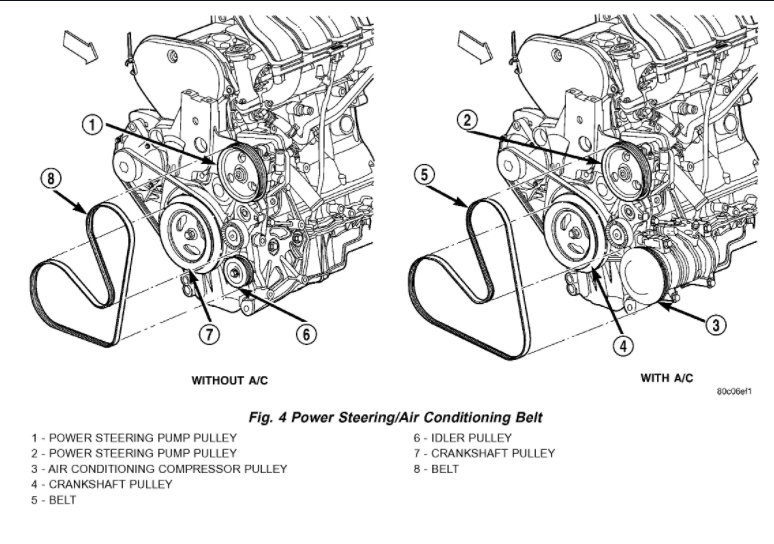 1
8
7
6
WITHOUT A/C

2
5
4
3
WITH A/C

80c06ef1

Fig. 4 Power Steering/Air Conditioning Belt

1 - POWER STEERING PUMP PULLEY
2 - POWER STEERING PUMP PULLEY
3 - AIR CONDITIONING COMPRESSOR PULLEY
4 - CRANKSHAFT PULLEY
5 - BELT

6 - IDLER PULLEY
7 - CRANKSHAFT PULLEY
8 - BELT