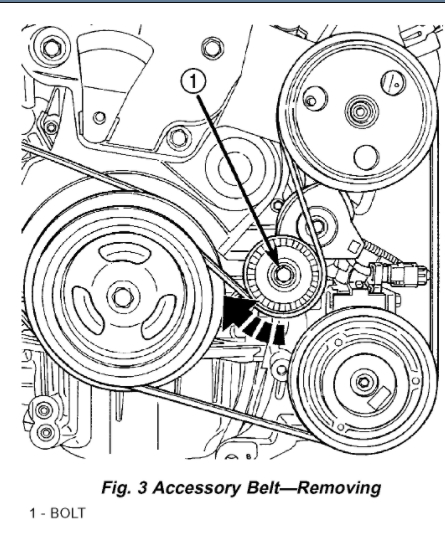 1

Fig. 3 Accessory Belt—Removing

1 - BOLT