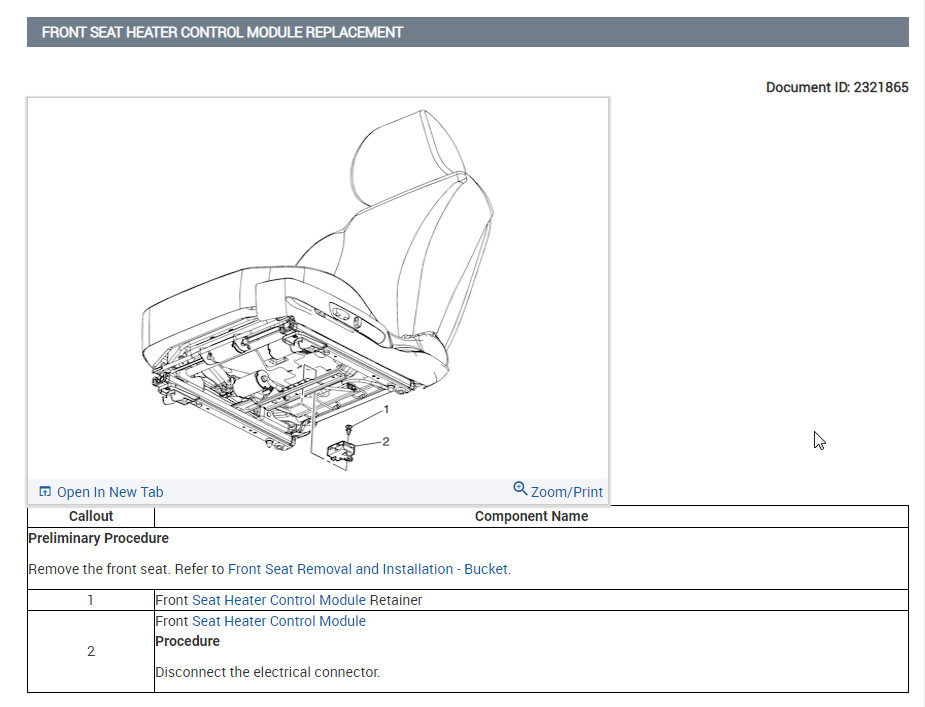 FRONT SEAT HEATER CONTROL MODULE REPLACEMENT

Document ID: 2321865

1

2

Open In New Tab

Zoom/Print

| Callout | Component Name |
|---|---|
| Preliminary Procedure<br><br>Remove the front seat. Refer to Front Seat Removal and Installation - Bucket. | |
| 1 | Front Seat Heater Control Module Retainer |
| 2 | Front Seat Heater Control Module<br>Procedure<br><br>Disconnect the electrical connector. |