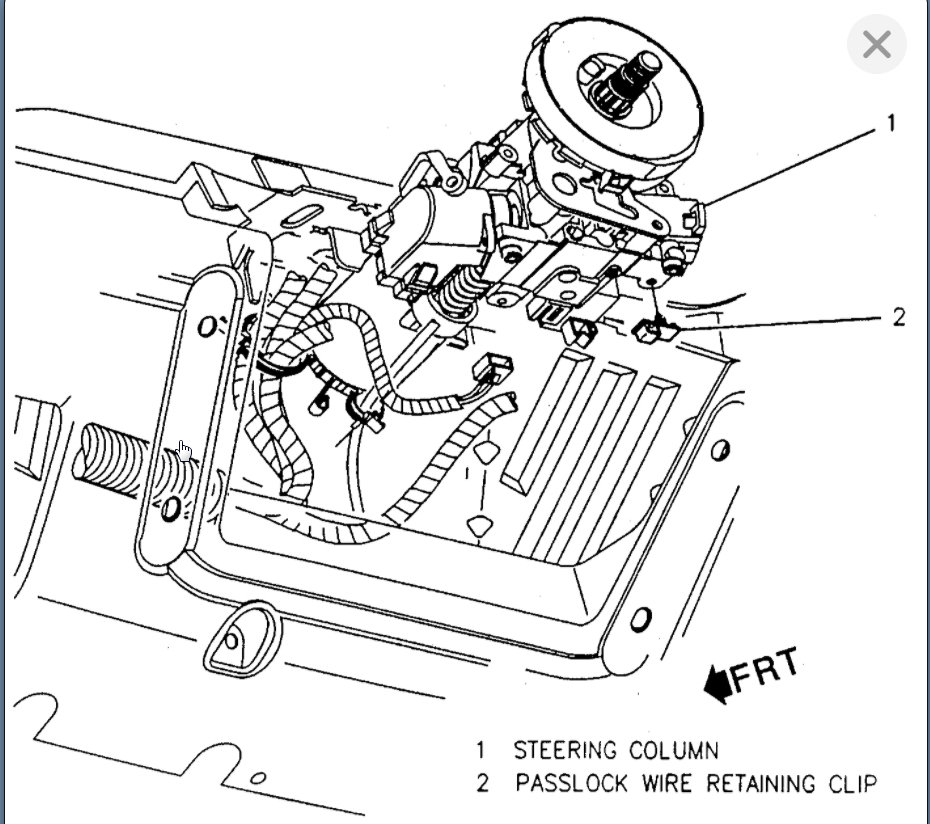 1

2

FRT

1 STEERING COLUMN
2 PASSLOCK WIRE RETAINING CLIP