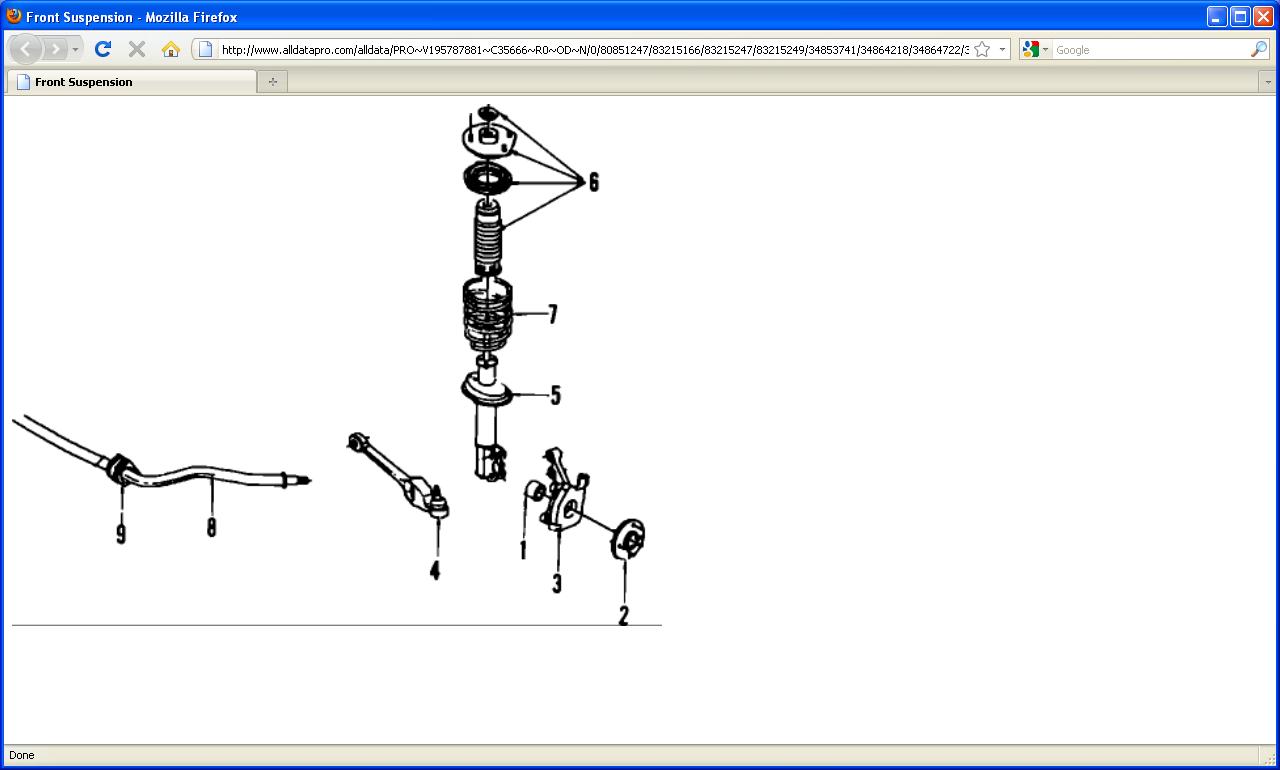 Front Suspension - Mozilla Firefox

http://www.alldatapro.com/alldata/PRO~V195787881~C35666~R0~OD~N/0/80851247/83215166/83215247/83215249/34853741/34864218/34864722/3

Google

Front Suspension

6

7

5

9

8

4

1

3

2

Done