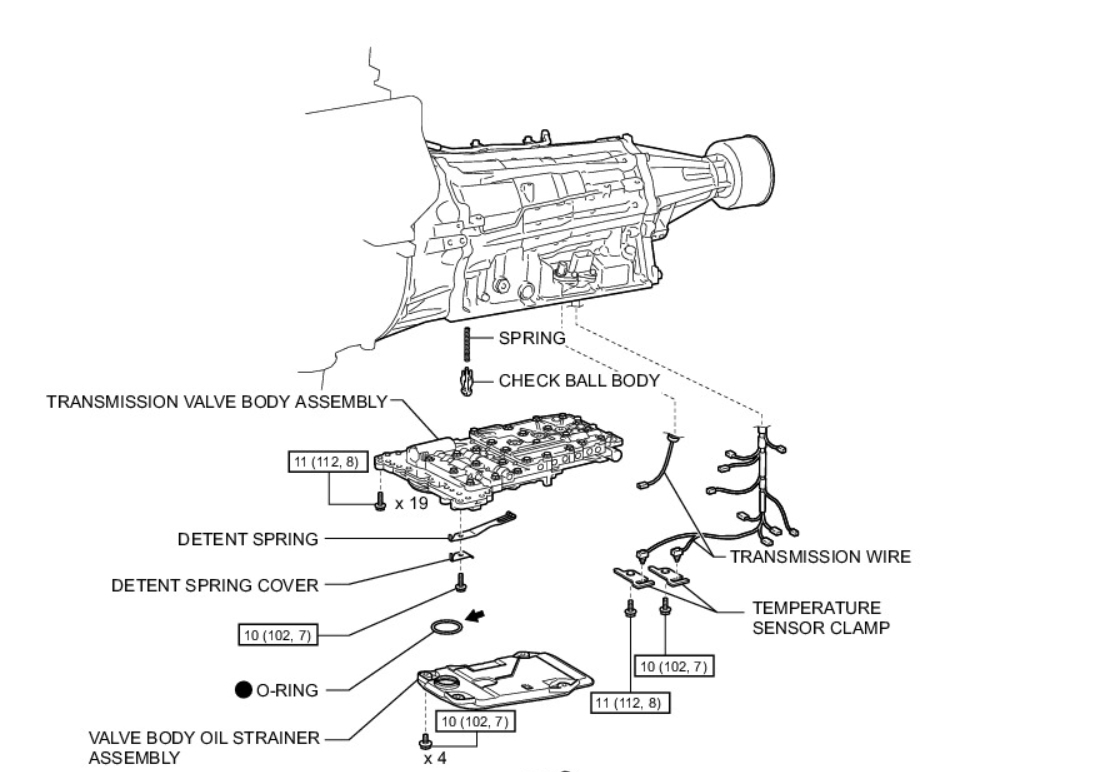 SPRING

CHECK BALL BODY

TRANSMISSION VALVE BODY ASSEMBLY

11 (112, 8)

x 19

DETENT SPRING

DETENT SPRING COVER

10 (102, 7)

● O-RING

VALVE BODY OIL STRAINER ASSEMBLY

10 (102, 7)

x 4

TRANSMISSION WIRE

TEMPERATURE SENSOR CLAMP

10 (102, 7)

11 (112, 8)