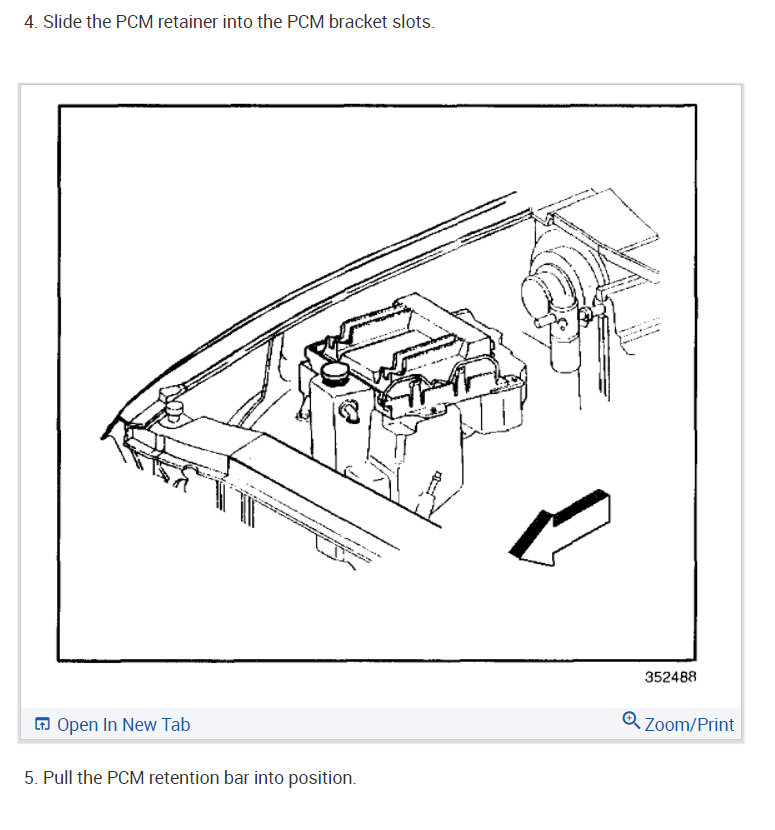 4. Slide the PCM retainer into the PCM bracket slots.

352488

Open In New Tab

Zoom/Print

5. Pull the PCM retention bar into position.