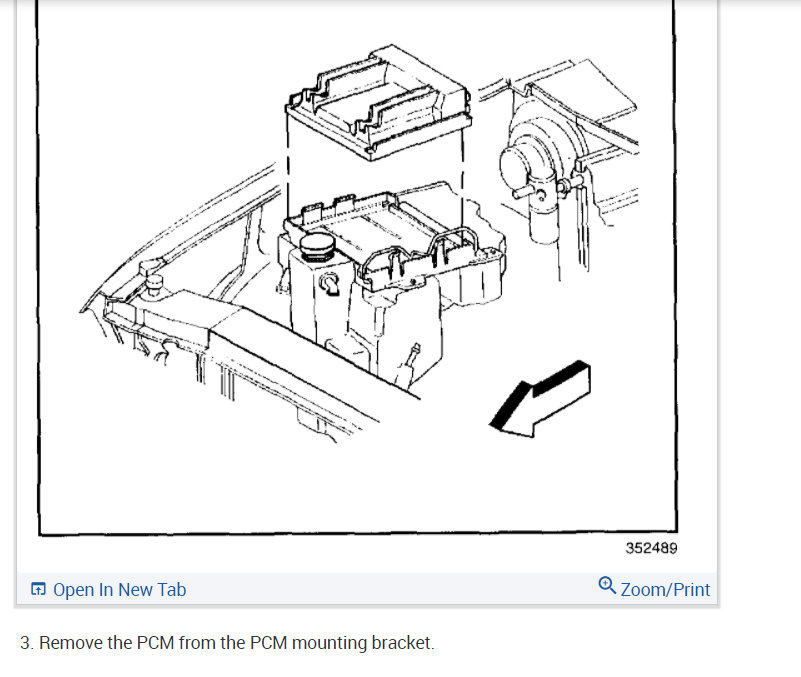 352489

Open In New Tab

Zoom/Print

3. Remove the PCM from the PCM mounting bracket.