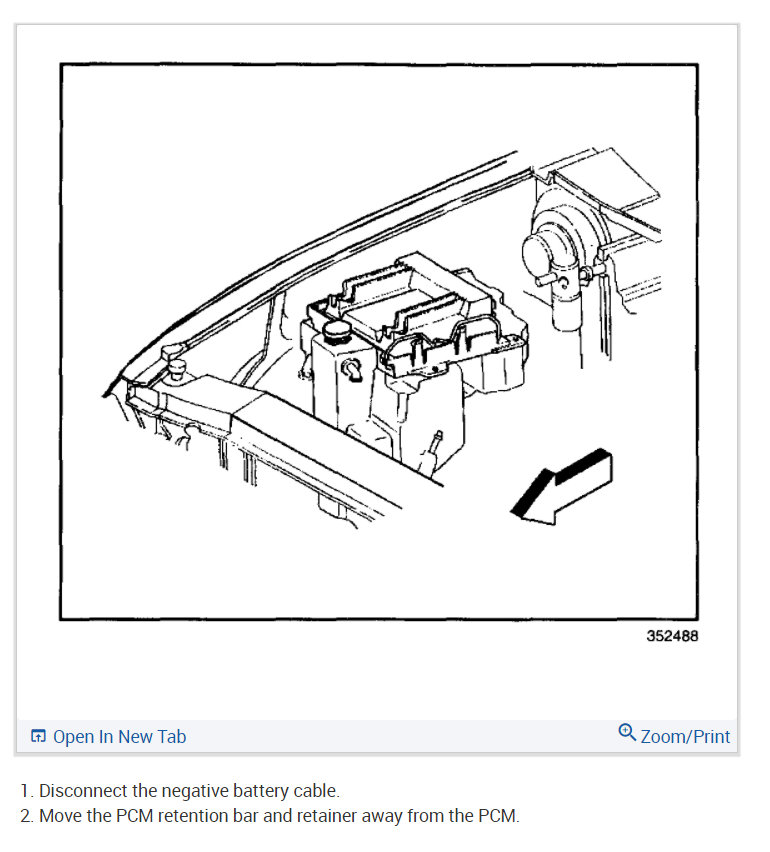 352488

Open In New Tab

Zoom/Print

1. Disconnect the negative battery cable.
2. Move the PCM retention bar and retainer away from the PCM.