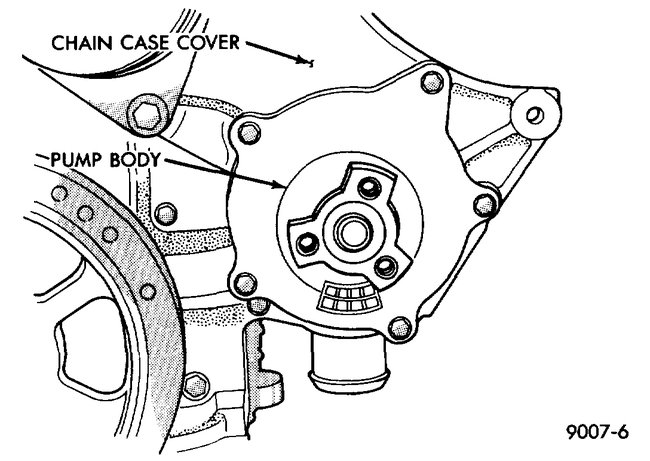 CHAIN CASE COVER

PUMP BODY

9007-6