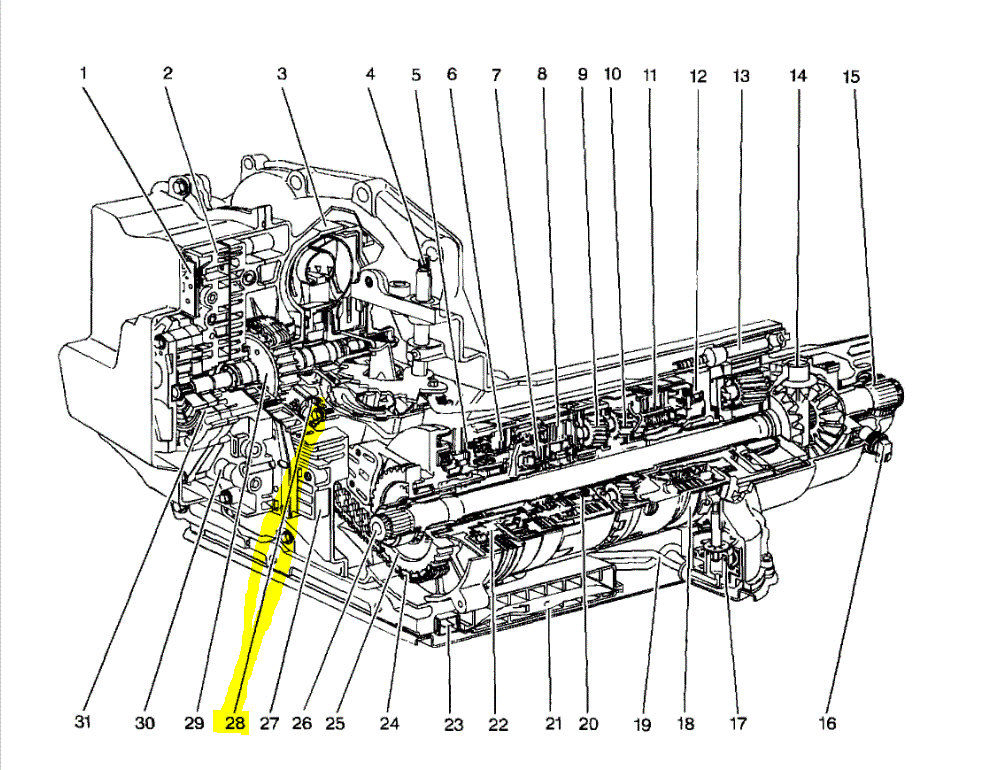 1 2 3 4 5 6 7 8 9 10 11 12 13 14 15

31 30 29 28 27 26 25 24 23 22 21 20 19 18 17 16