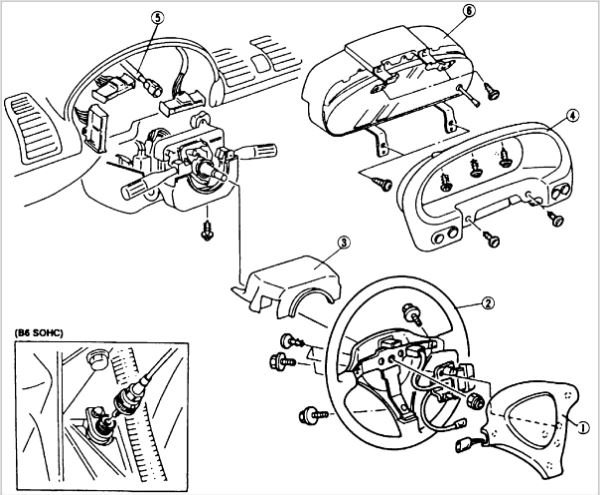 5
6
4
3
2
1
(B6 SOHC)