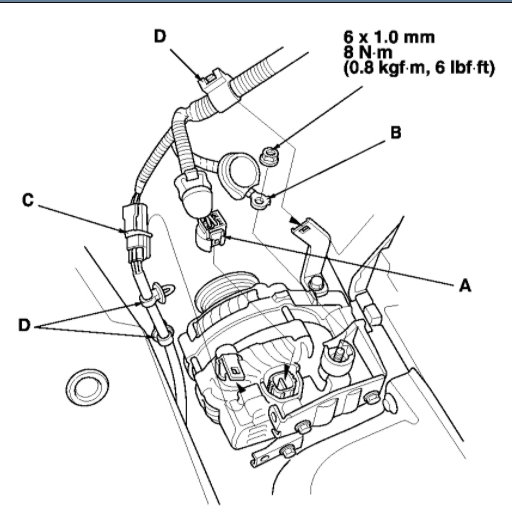 D

6 x 1.0 mm
8 N·m
(0.8 kgf·m, 6 lbf·ft)

B

C

A

D