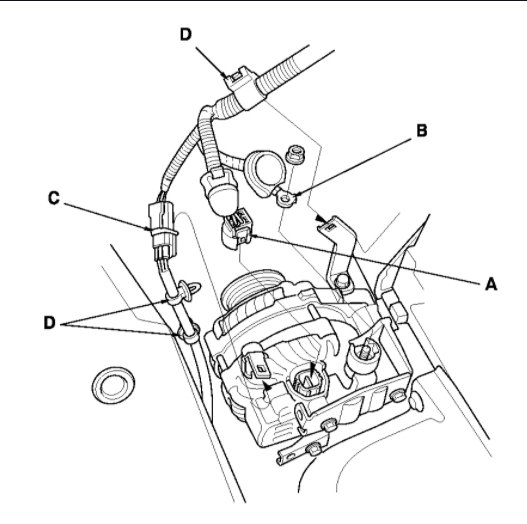 D
B
C
A
D