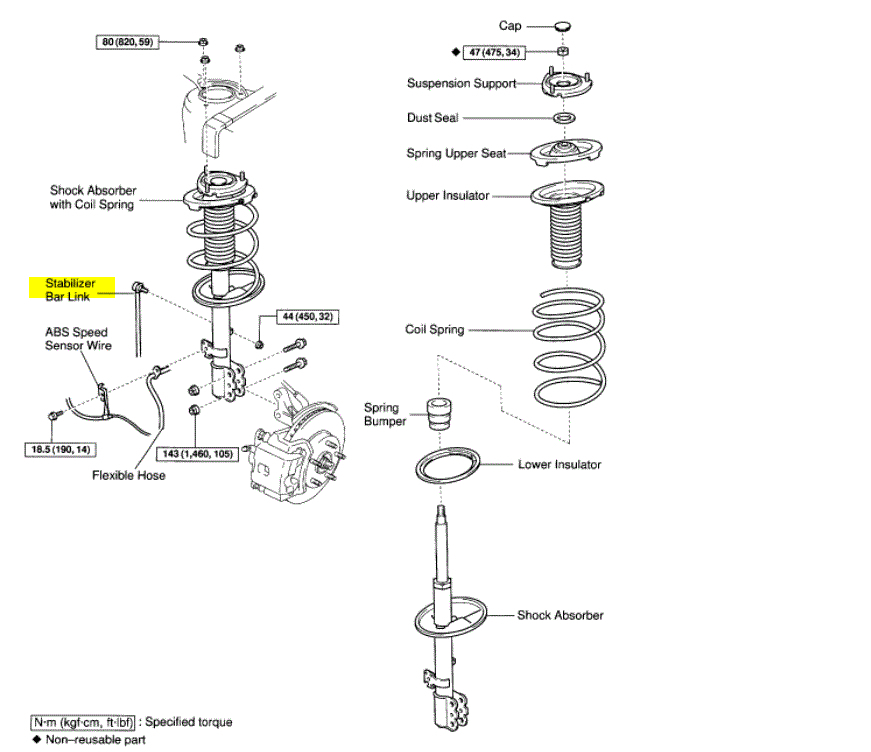 80 (820, 59)

Shock Absorber with Coil Spring

Stabilizer Bar Link

ABS Speed Sensor Wire

44 (450, 32)

18.5 (190, 14)

143 (1,460, 105)

Flexible Hose

Cap

◆ 47 (475, 34)

Suspension Support

Dust Seal

Spring Upper Seat

Upper Insulator

Coil Spring

Spring Bumper

Lower Insulator

Shock Absorber

N·m (kgf·cm, ft·lbf) : Specified torque

◆ Non–reusable part