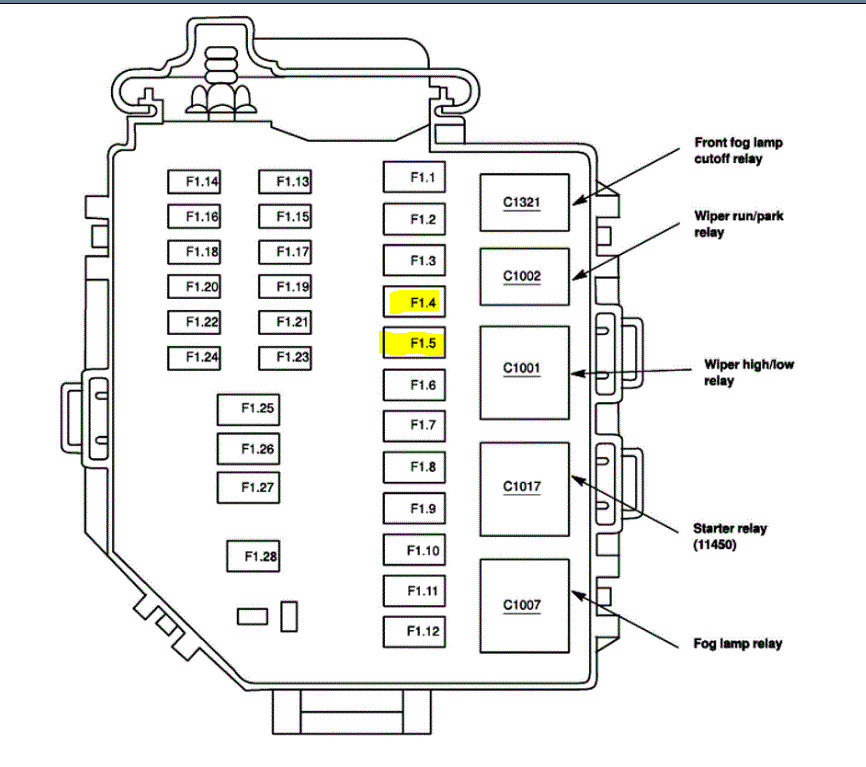 F1.14
F1.13
F1.16
F1.15
F1.18
F1.17
F1.20
F1.19
F1.22
F1.21
F1.24
F1.23
F1.25
F1.26
F1.27
F1.28

F1.1
F1.2
F1.3
F1.4
F1.5
F1.6
F1.7
F1.8
F1.9
F1.10
F1.11
F1.12

C1321
C1002
C1001
C1017
C1007

Front fog lamp cutoff relay
Wiper run/park relay
Wiper high/low relay
Starter relay (11450)
Fog lamp relay