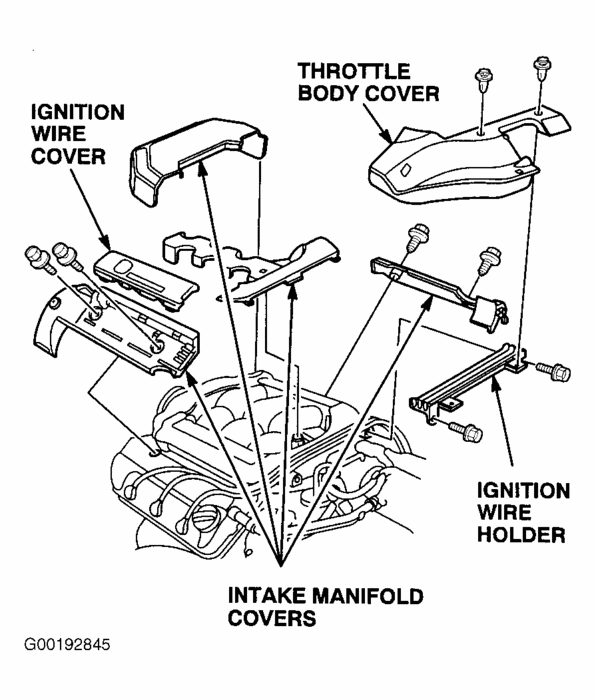 THROTTLE BODY COVER

IGNITION WIRE COVER

IGNITION WIRE HOLDER

INTAKE MANIFOLD COVERS

G00192845