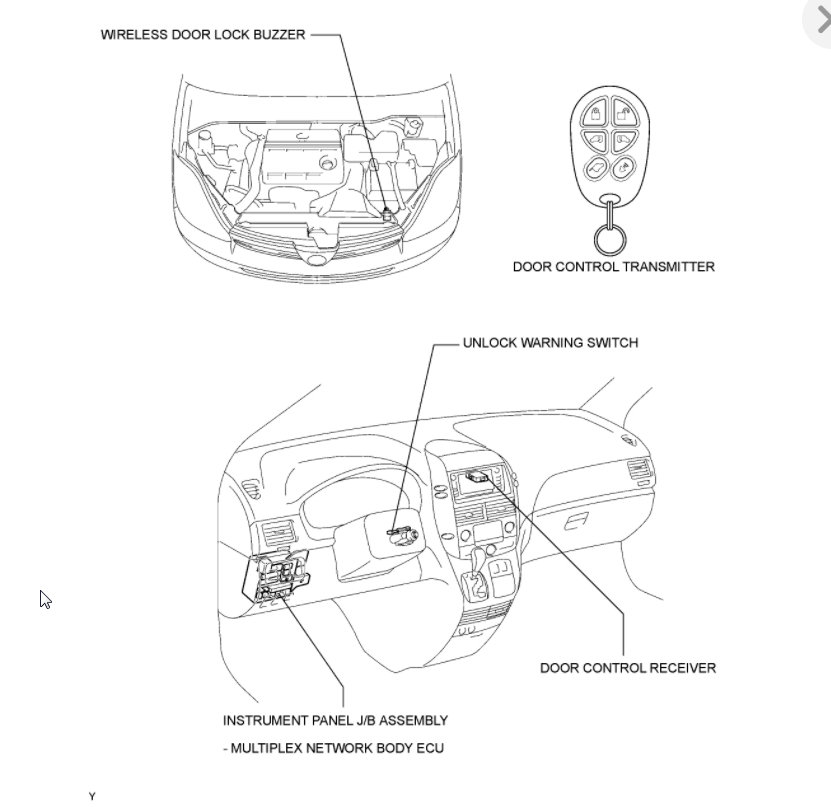 WIRELESS DOOR LOCK BUZZER

DOOR CONTROL TRANSMITTER

UNLOCK WARNING SWITCH

DOOR CONTROL RECEIVER

INSTRUMENT PANEL J/B ASSEMBLY

- MULTIPLEX NETWORK BODY ECU

Y