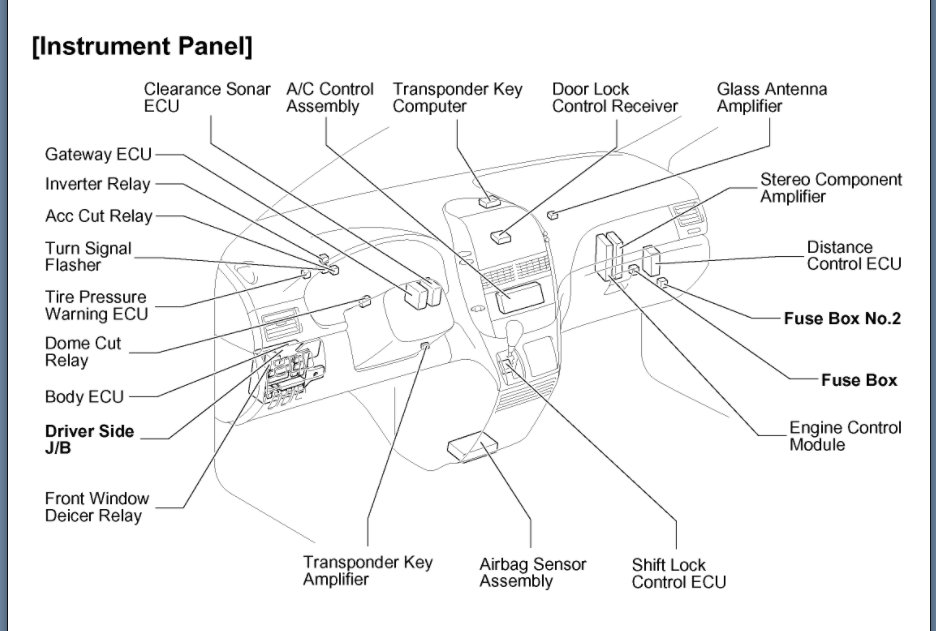 [Instrument Panel]

Clearance Sonar ECU

A/C Control Assembly

Transponder Key Computer

Door Lock Control Receiver

Glass Antenna Amplifier

Gateway ECU

Inverter Relay

Acc Cut Relay

Turn Signal Flasher

Tire Pressure Warning ECU

Dome Cut Relay

Body ECU

Driver Side J/B

Front Window Deicer Relay

Stereo Component Amplifier

Distance Control ECU

Fuse Box No.2

Fuse Box

Engine Control Module

Transponder Key Amplifier

Airbag Sensor Assembly

Shift Lock Control ECU