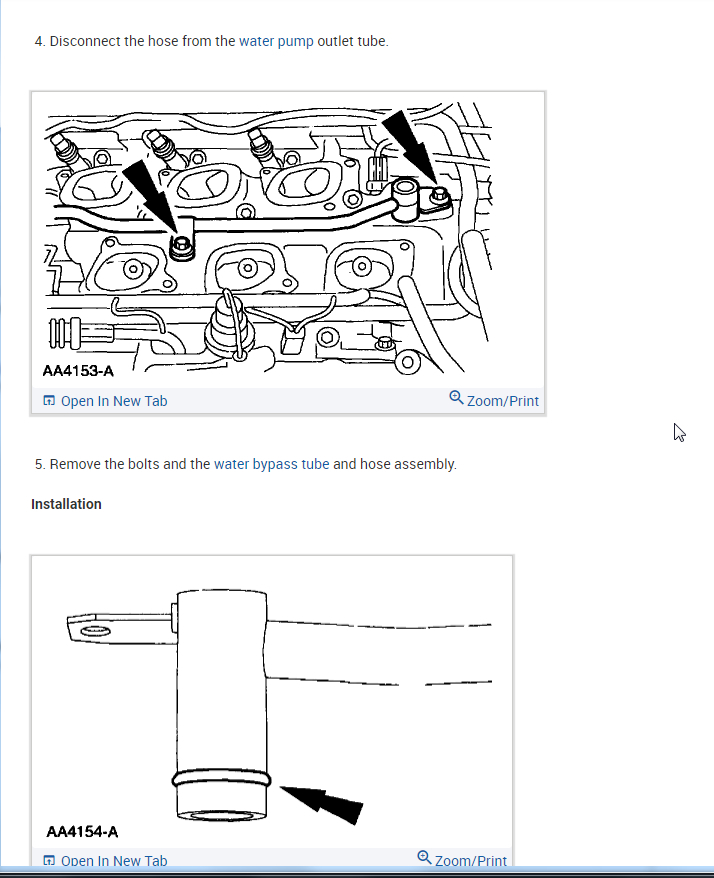 4. Disconnect the hose from the water pump outlet tube.

AA4153-A

Open In New Tab

Zoom/Print

5. Remove the bolts and the water bypass tube and hose assembly.

Installation

AA4154-A

Open In New Tab

Zoom/Print