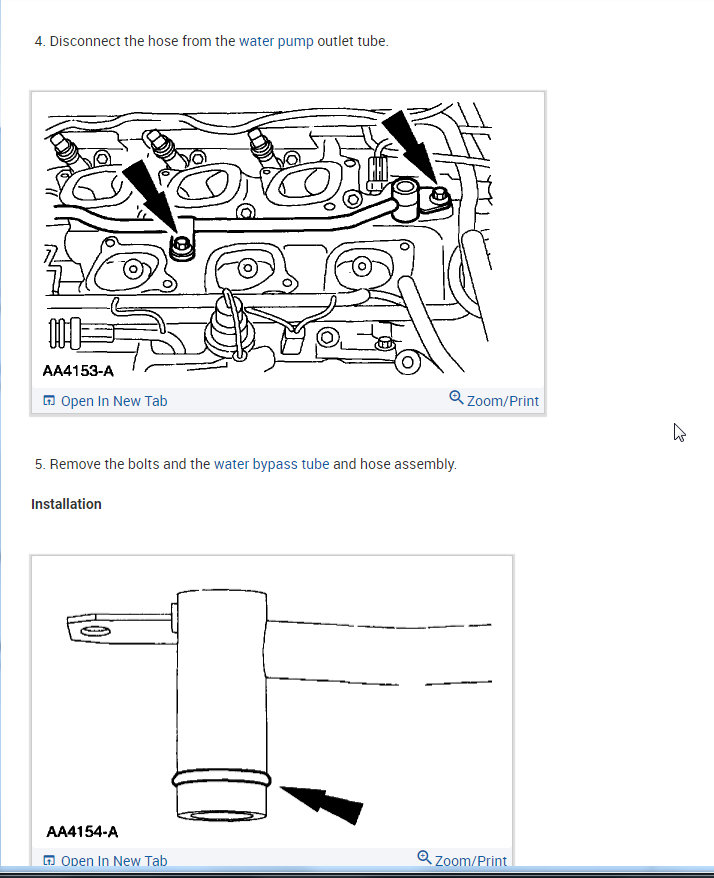 4. Disconnect the hose from the water pump outlet tube.

AA4153-A

Open In New Tab

Zoom/Print

5. Remove the bolts and the water bypass tube and hose assembly.

Installation

AA4154-A

Open In New Tab

Zoom/Print