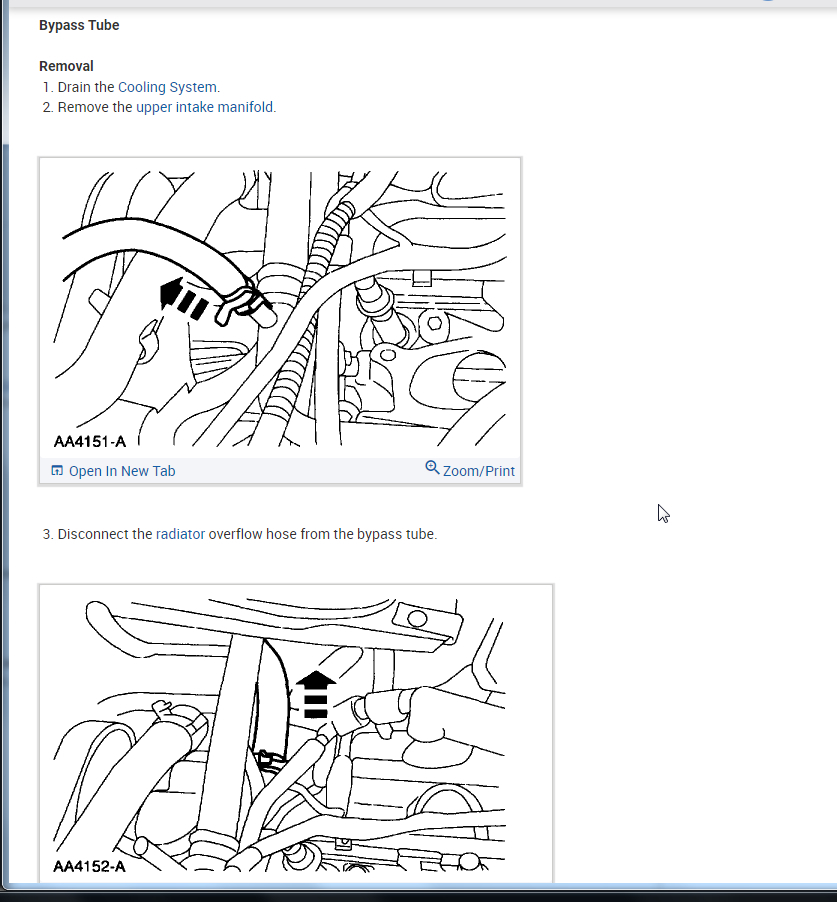 Bypass Tube

Removal
1. Drain the Cooling System.
2. Remove the upper intake manifold.

AA4151-A

Open In New Tab Zoom/Print

3. Disconnect the radiator overflow hose from the bypass tube.

AA4152-A