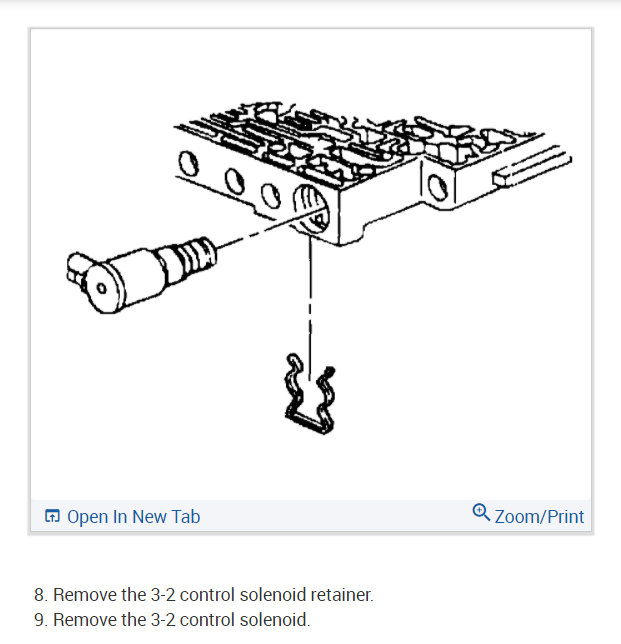 Open In New Tab

Zoom/Print

8. Remove the 3-2 control solenoid retainer.
9. Remove the 3-2 control solenoid.