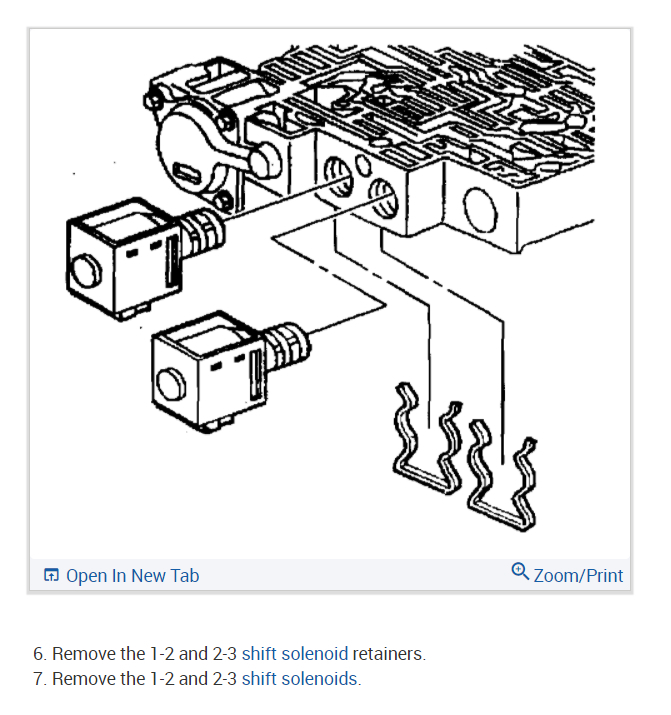 Open In New Tab
Zoom/Print

6. Remove the 1-2 and 2-3 shift solenoid retainers.
7. Remove the 1-2 and 2-3 shift solenoids.