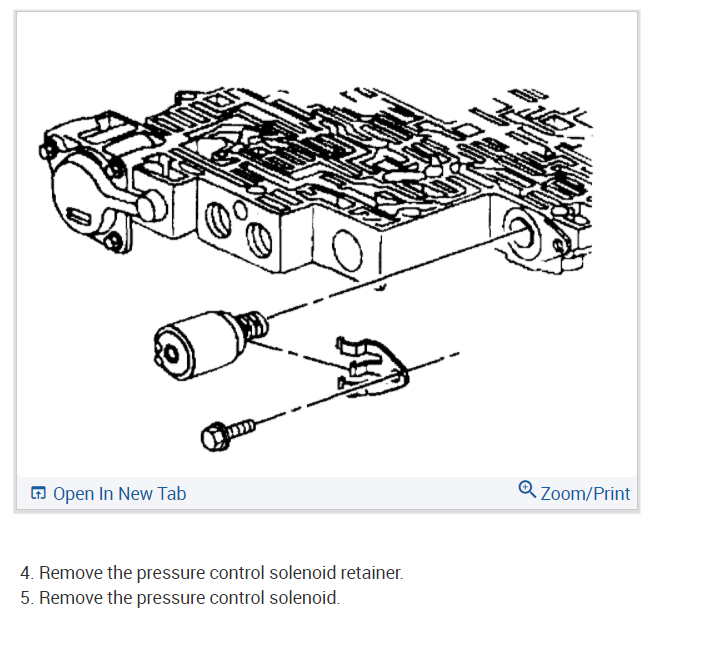 Open In New Tab

Zoom/Print

4. Remove the pressure control solenoid retainer.
5. Remove the pressure control solenoid.