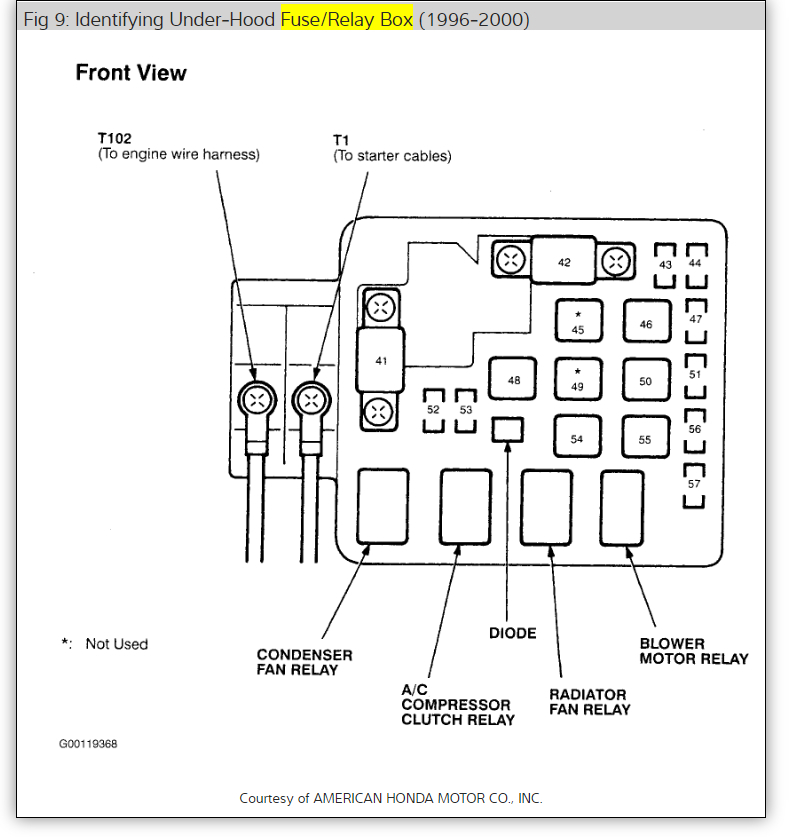 Fig 9: Identifying Under-Hood Fuse/Relay Box (1996-2000)

Front View

T102
(To engine wire harness)

T1
(To starter cables)

42
43
44
41
* 45
46
47
48
* 49
50
51
52
53
54
55
56
57

*: Not Used

CONDENSER FAN RELAY

A/C COMPRESSOR CLUTCH RELAY

DIODE

RADIATOR FAN RELAY

BLOWER MOTOR RELAY

G00119368

Courtesy of AMERICAN HONDA MOTOR CO., INC.