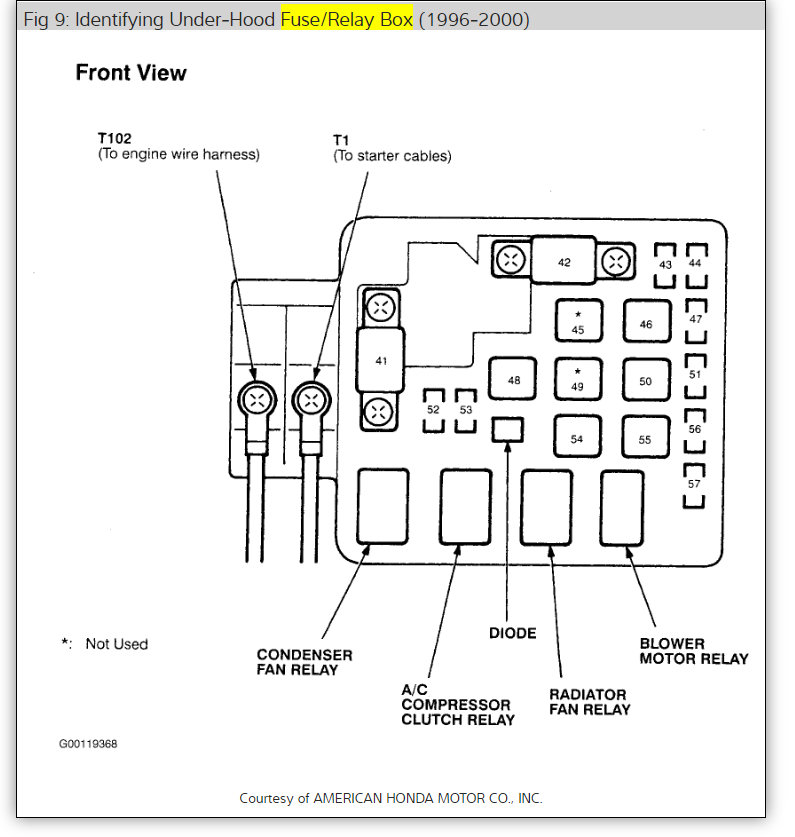 Fig 9: Identifying Under-Hood Fuse/Relay Box (1996-2000)

Front View

T102
(To engine wire harness)

T1
(To starter cables)

42
43
44
41
\*
45
46
47
48
\*
49
50
51
52
53
54
55
56
57

\*: Not Used

CONDENSER FAN RELAY

A/C COMPRESSOR CLUTCH RELAY

DIODE

RADIATOR FAN RELAY

BLOWER MOTOR RELAY

G00119368

Courtesy of AMERICAN HONDA MOTOR CO., INC.