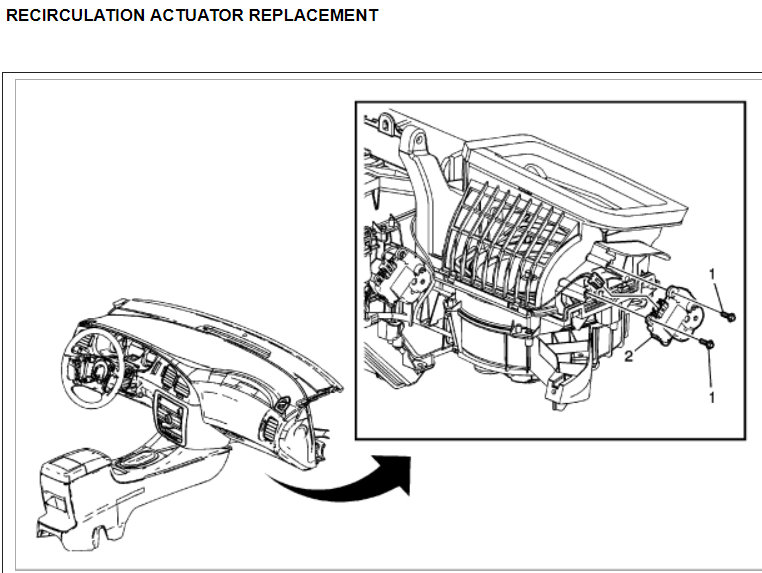 RECIRCULATION ACTUATOR REPLACEMENT

1

2

1