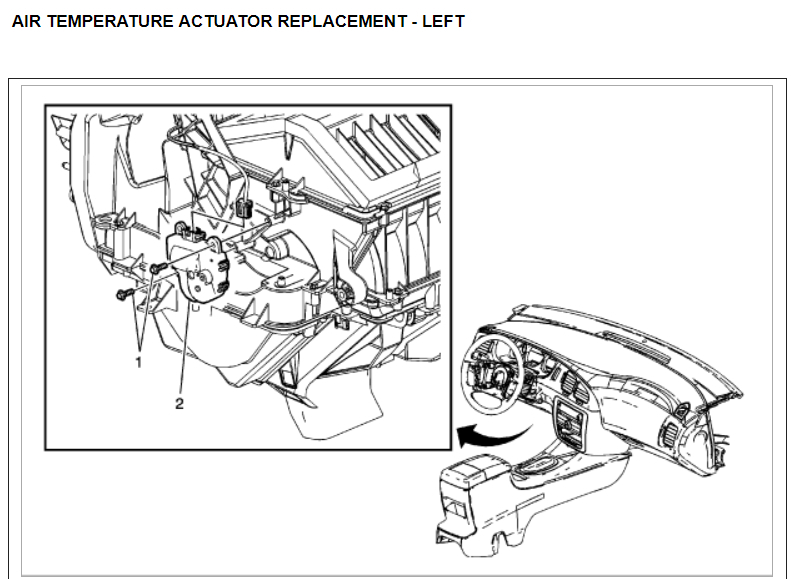 AIR TEMPERATURE ACTUATOR REPLACEMENT - LEFT

1

2