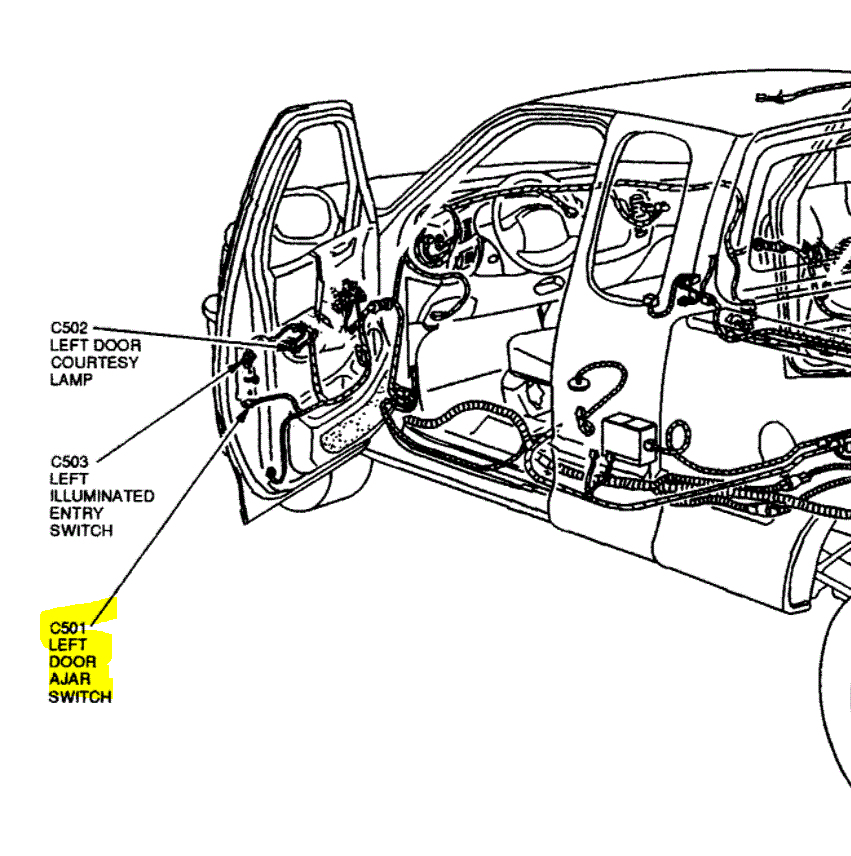 C502
LEFT DOOR
COURTESY
LAMP

C503
LEFT
ILLUMINATED
ENTRY
SWITCH

C501
LEFT
DOOR
AJAR
SWITCH