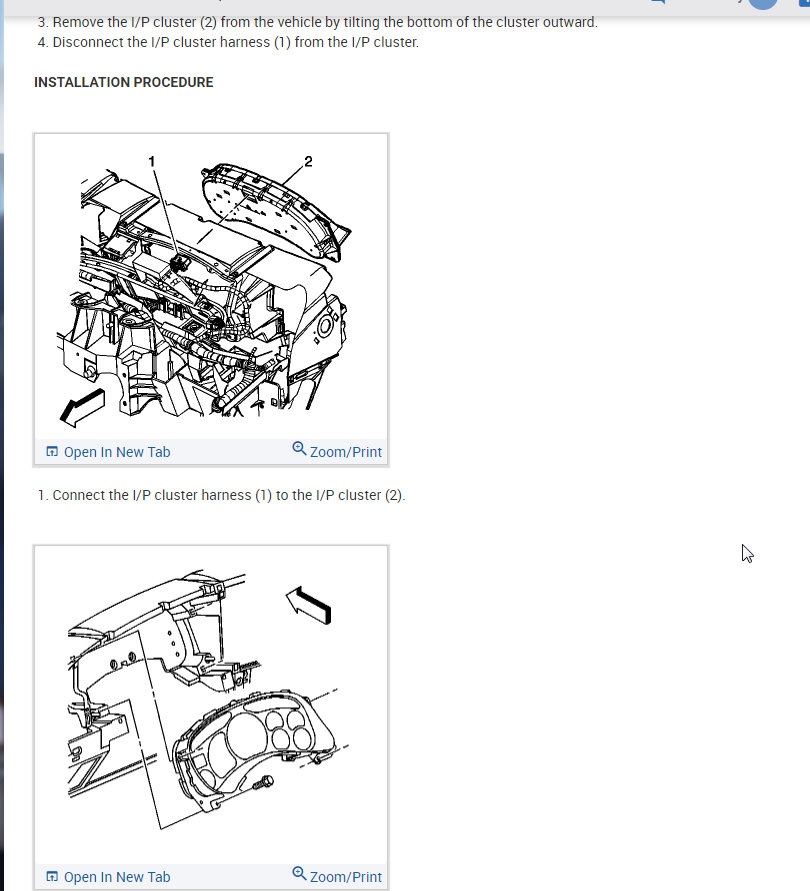 3. Remove the I/P cluster (2) from the vehicle by tilting the bottom of the cluster outward.
4. Disconnect the I/P cluster harness (1) from the I/P cluster.

INSTALLATION PROCEDURE

1
2

Open In New Tab
Zoom/Print

1. Connect the I/P cluster harness (1) to the I/P cluster (2).

Open In New Tab
Zoom/Print