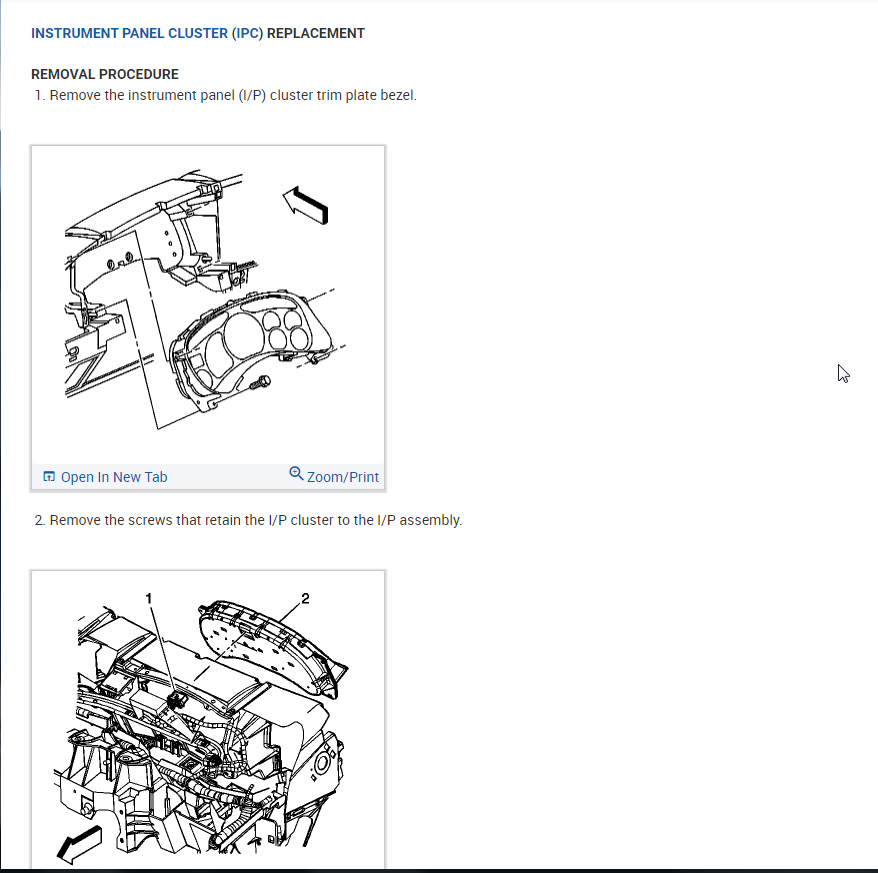 INSTRUMENT PANEL CLUSTER (IPC) REPLACEMENT

REMOVAL PROCEDURE

1. Remove the instrument panel (I/P) cluster trim plate bezel.

Open In New Tab

Zoom/Print

2. Remove the screws that retain the I/P cluster to the I/P assembly.

1

2