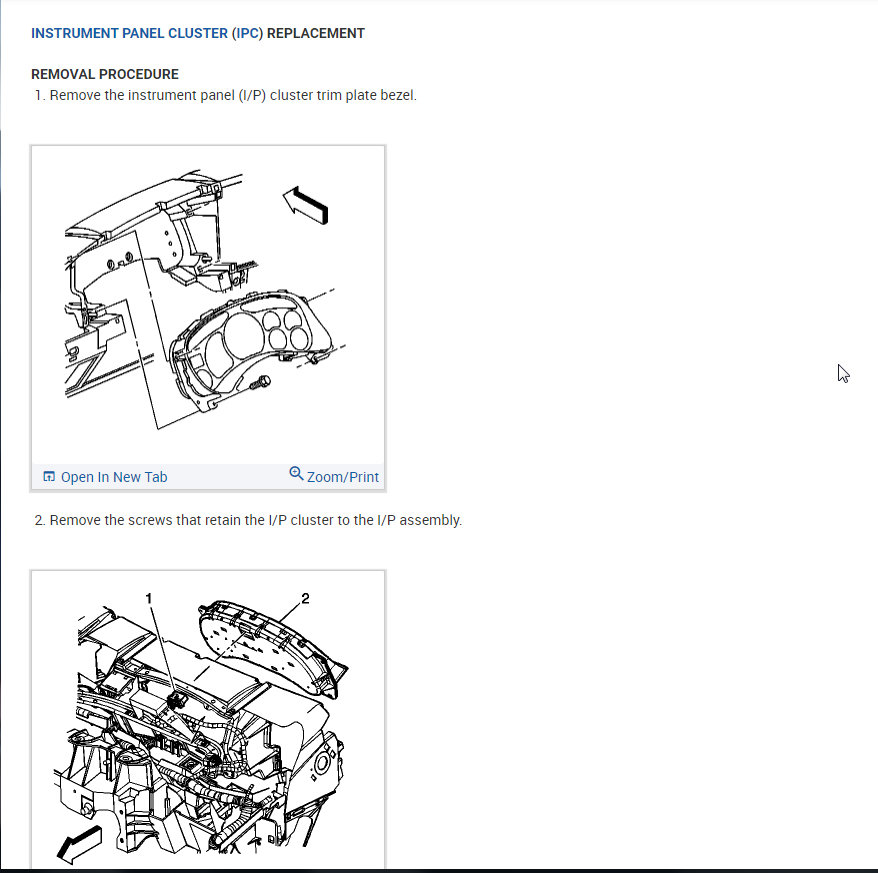 INSTRUMENT PANEL CLUSTER (IPC) REPLACEMENT

REMOVAL PROCEDURE

1. Remove the instrument panel (I/P) cluster trim plate bezel.

Open In New Tab

Zoom/Print

2. Remove the screws that retain the I/P cluster to the I/P assembly.

1

2