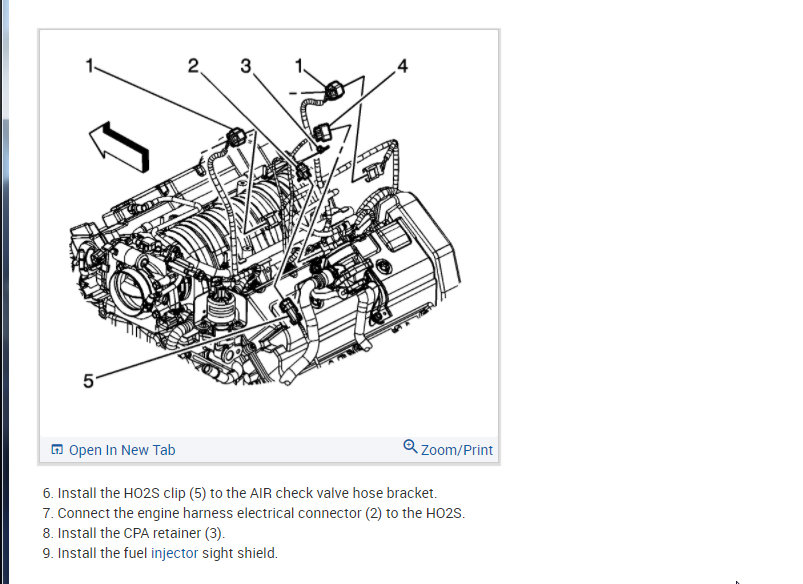 1
2
3
1
4
5

Open In New Tab
Zoom/Print

6. Install the HO2S clip (5) to the AIR check valve hose bracket.
7. Connect the engine harness electrical connector (2) to the HO2S.
8. Install the CPA retainer (3).
9. Install the fuel injector sight shield.