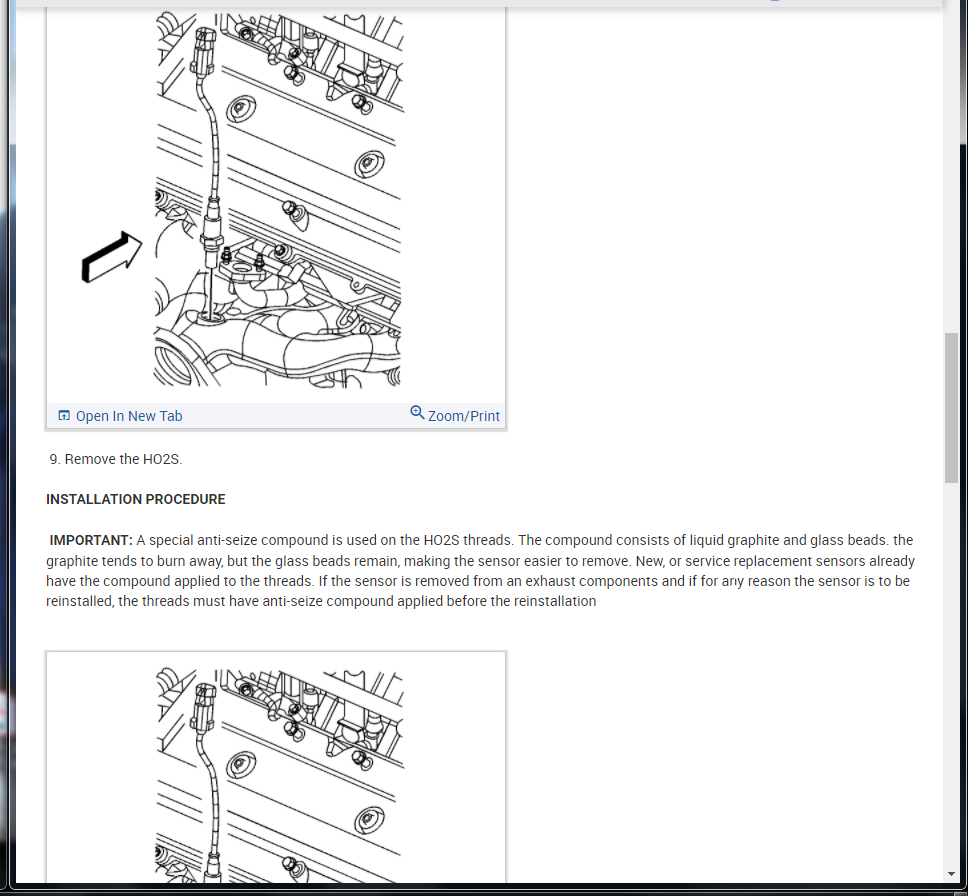 Open In New Tab

Zoom/Print

9. Remove the HO2S.

INSTALLATION PROCEDURE

IMPORTANT: A special anti-seize compound is used on the HO2S threads. The compound consists of liquid graphite and glass beads. the graphite tends to burn away, but the glass beads remain, making the sensor easier to remove. New, or service replacement sensors already have the compound applied to the threads. If the sensor is removed from an exhaust components and if for any reason the sensor is to be reinstalled, the threads must have anti-seize compound applied before the reinstallation