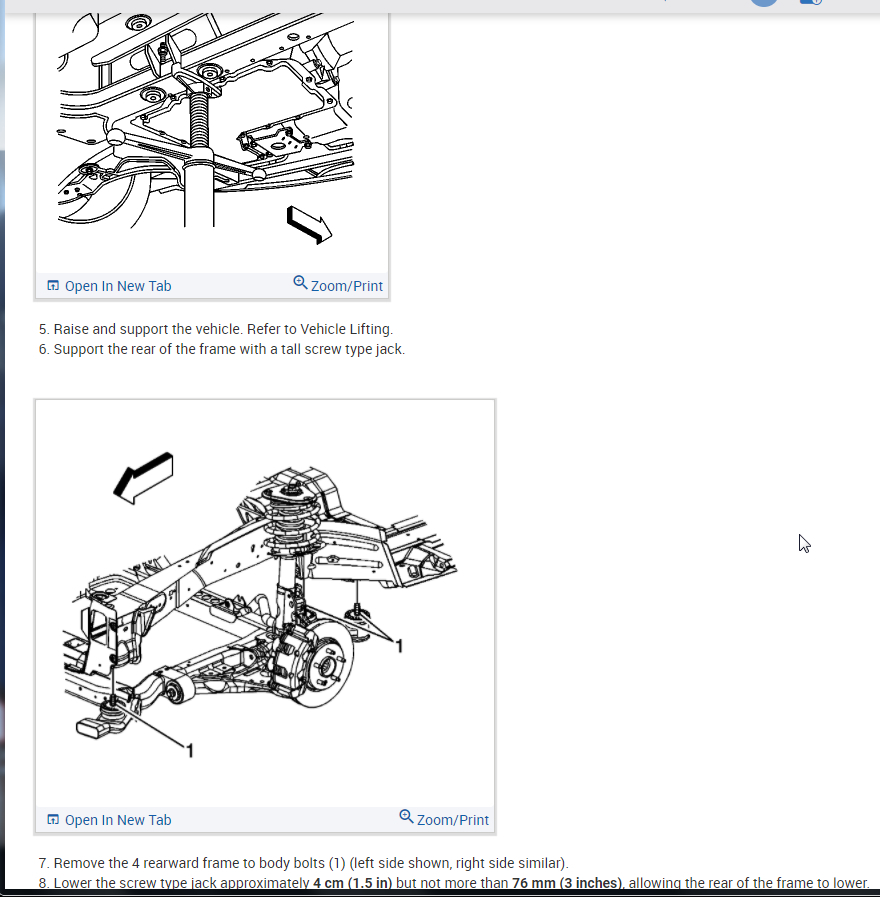 Open In New Tab
Zoom/Print

5. Raise and support the vehicle. Refer to Vehicle Lifting.
6. Support the rear of the frame with a tall screw type jack.

1
1

Open In New Tab
Zoom/Print

7. Remove the 4 rearward frame to body bolts (1) (left side shown, right side similar).
8. Lower the screw type jack approximately 4 cm (1.5 in) but not more than 76 mm (3 inches), allowing the rear of the frame to lower.