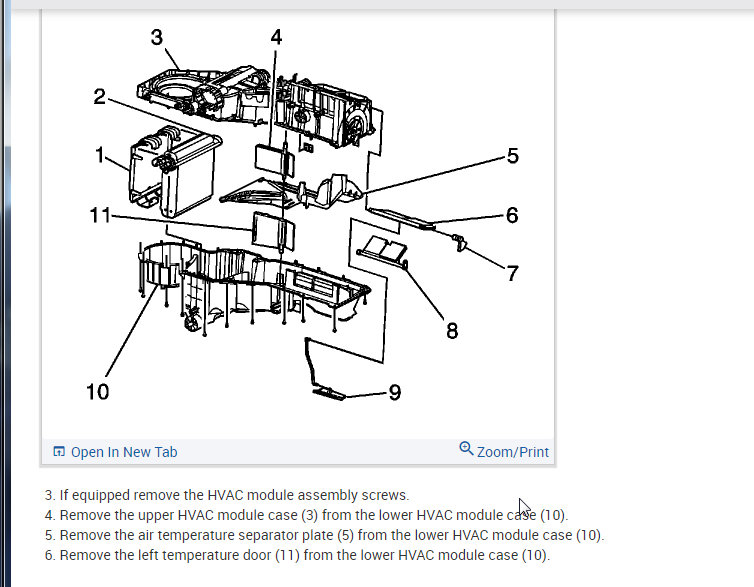 3
4
2
1
5
11
6
7
8
10
9

Open In New Tab
Zoom/Print

3. If equipped remove the HVAC module assembly screws.
4. Remove the upper HVAC module case (3) from the lower HVAC module case (10).
5. Remove the air temperature separator plate (5) from the lower HVAC module case (10).
6. Remove the left temperature door (11) from the lower HVAC module case (10).