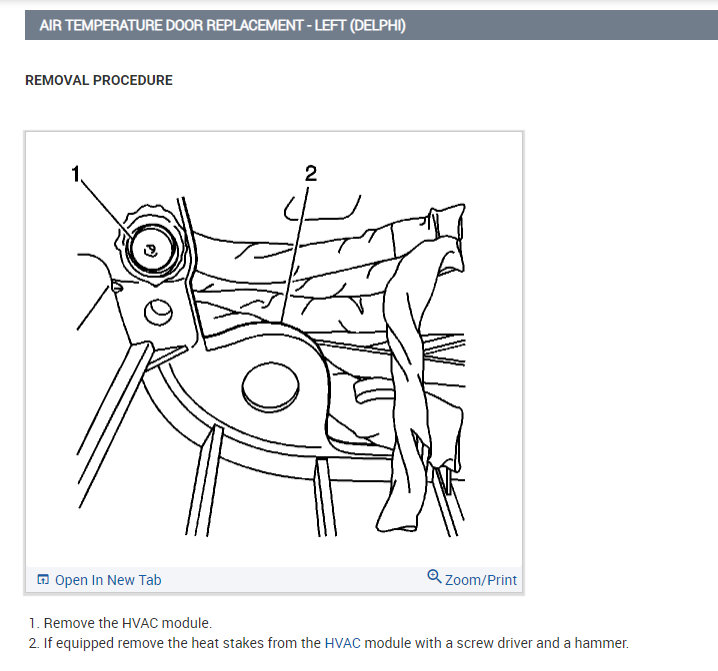 AIR TEMPERATURE DOOR REPLACEMENT - LEFT (DELPHI)

REMOVAL PROCEDURE

1

2

Open In New Tab

Zoom/Print

1. Remove the HVAC module.
2. If equipped remove the heat stakes from the HVAC module with a screw driver and a hammer.