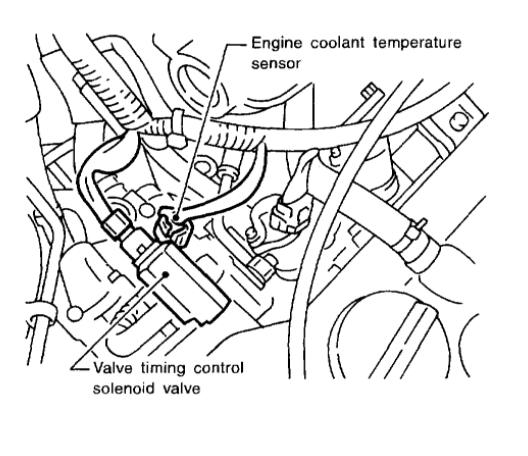 Engine coolant temperature sensor

Valve timing control solenoid valve