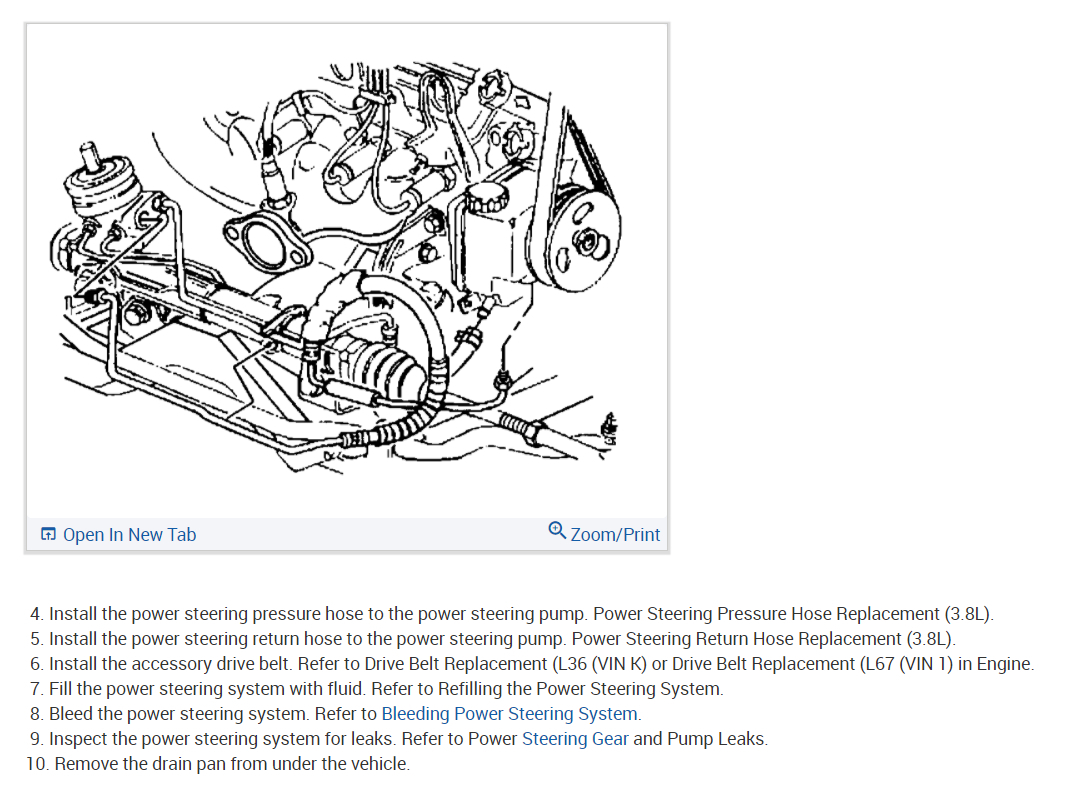 Open In New Tab
Zoom/Print

4. Install the power steering pressure hose to the power steering pump. Power Steering Pressure Hose Replacement (3.8L).
5. Install the power steering return hose to the power steering pump. Power Steering Return Hose Replacement (3.8L).
6. Install the accessory drive belt. Refer to Drive Belt Replacement (L36 (VIN K) or Drive Belt Replacement (L67 (VIN 1) in Engine.
7. Fill the power steering system with fluid. Refer to Refilling the Power Steering System.
8. Bleed the power steering system. Refer to Bleeding Power Steering System.
9. Inspect the power steering system for leaks. Refer to Power Steering Gear and Pump Leaks.
10. Remove the drain pan from under the vehicle.