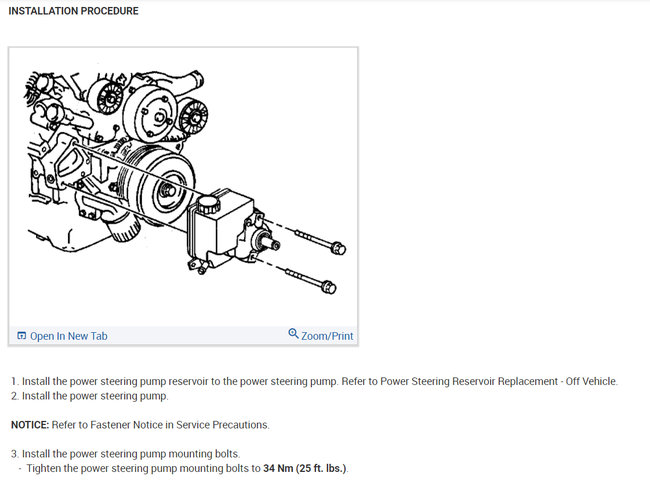 INSTALLATION PROCEDURE

Open In New Tab

Zoom/Print

1. Install the power steering pump reservoir to the power steering pump. Refer to Power Steering Reservoir Replacement - Off Vehicle.
2. Install the power steering pump.

NOTICE: Refer to Fastener Notice in Service Precautions.

3. Install the power steering pump mounting bolts.
- Tighten the power steering pump mounting bolts to 34 Nm (25 ft. lbs.).