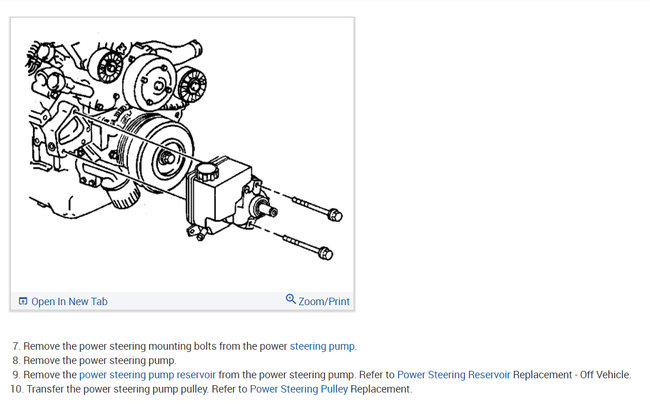 Open In New Tab

Zoom/Print

7. Remove the power steering mounting bolts from the power steering pump.
8. Remove the power steering pump.
9. Remove the power steering pump reservoir from the power steering pump. Refer to Power Steering Reservoir Replacement - Off Vehicle.
10. Transfer the power steering pump pulley. Refer to Power Steering Pulley Replacement.